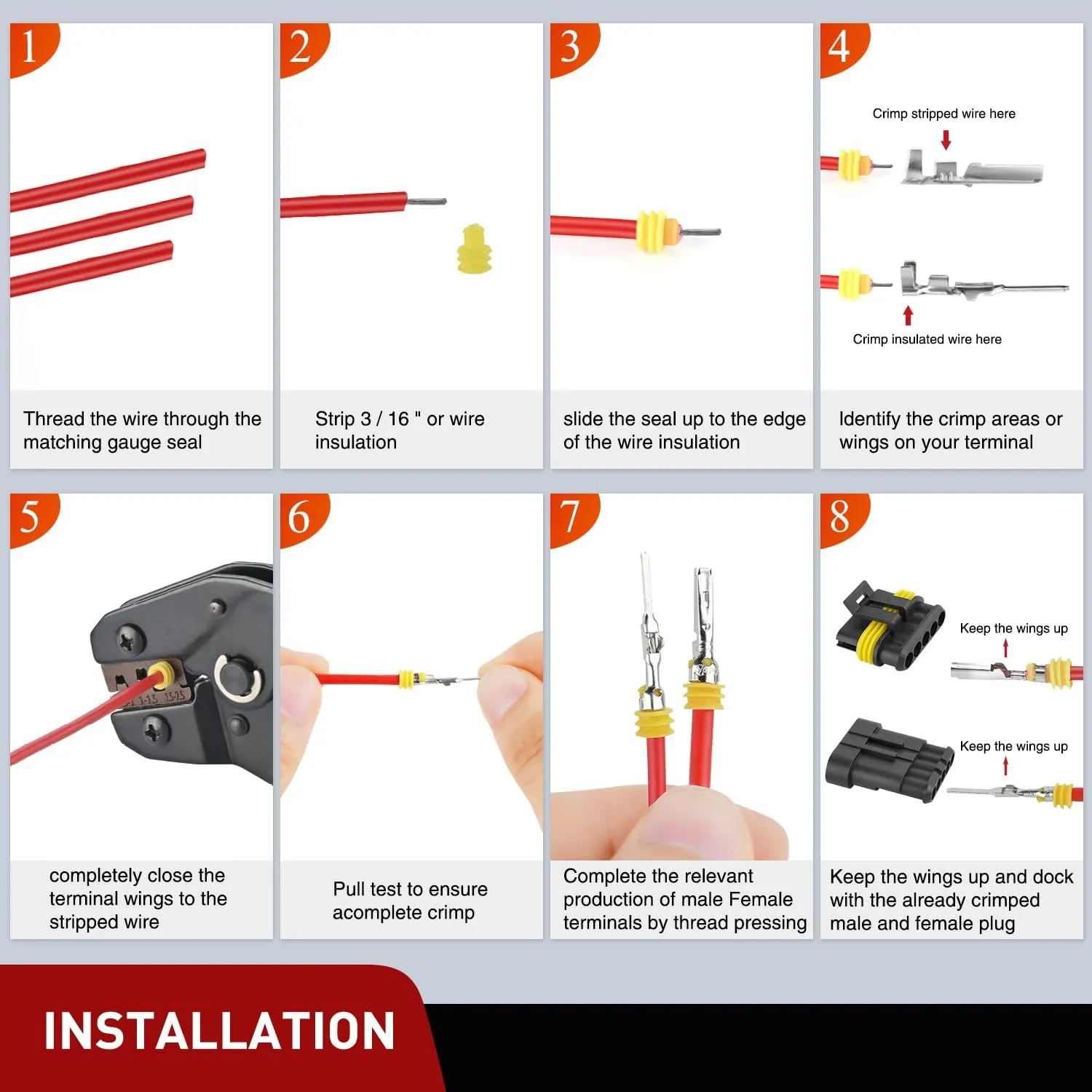 1

Thread the wire through the matching gauge seal

2

Strip 3 / 16 " or wire insulation

3

slide the seal up to the edge of the wire insulation

4

Crimp stripped wire here

Crimp insulated wire here

Identify the crimp areas or wings on your terminal

5

1-1.5 1.5-2.5

completely close the terminal wings to the stripped wire

6

Pull test to ensure acomplete crimp

7

Complete the relevant production of male Female terminals by thread pressing

8

Keep the wings up

Keep the wings up

Keep the wings up and dock with the already crimped male and female plug

INSTALLATION